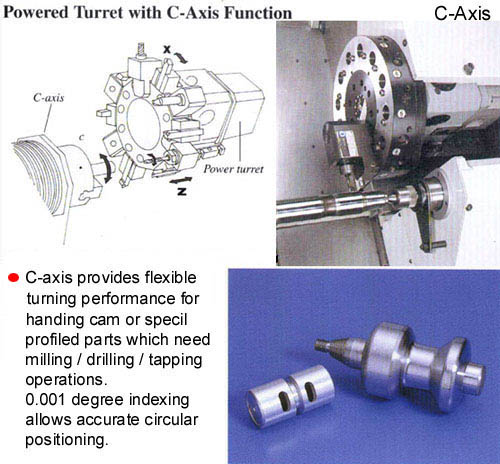 Powered Turret with C-Axis Function

C-Axis

C-axis

c

X

Z

Power turret

C-axis provides flexible turning performance for handing cam or specil profiled parts which need milling / drilling / tapping operations.
0.001 degree indexing allows accurate circular positioning.